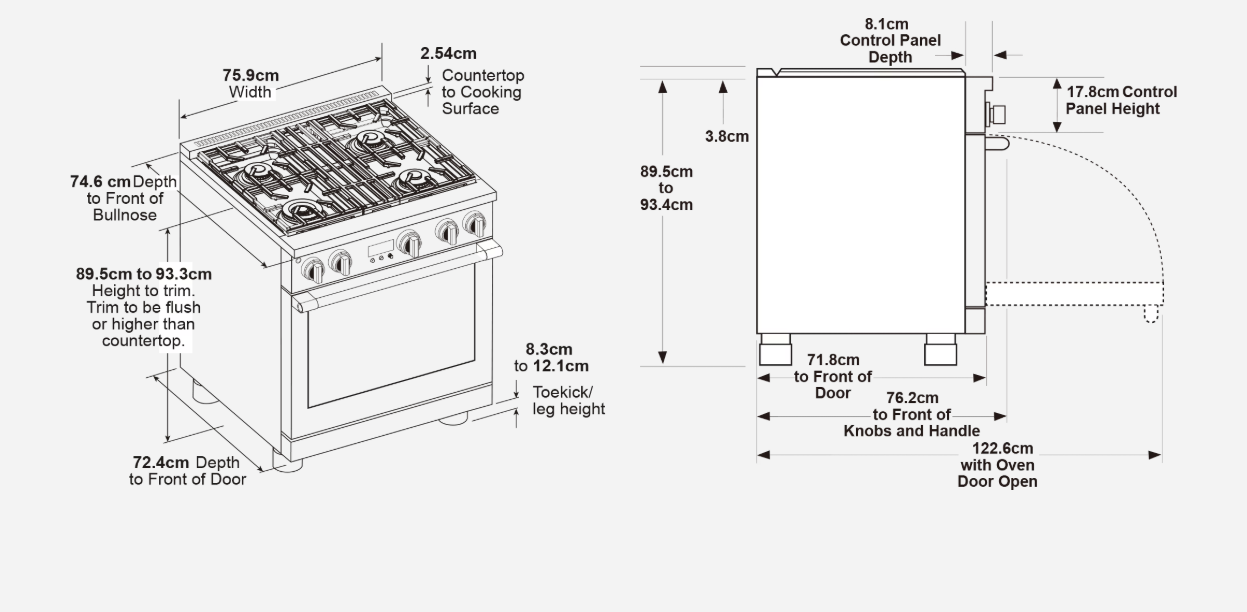 75.9cm
Width

2.54cm
Countertop to Cooking Surface

74.6 cm Depth to Front of Bullnose

89.5cm to 93.3cm
Height to trim. Trim to be flush or higher than countertop.

8.3cm to 12.1cm
Toekick/ leg height

72.4cm Depth to Front of Door

8.1cm
Control Panel Depth

17.8cm Control Panel Height

3.8cm

89.5cm to 93.4cm

71.8cm to Front of Door

76.2cm to Front of Knobs and Handle

122.6cm with Oven Door Open