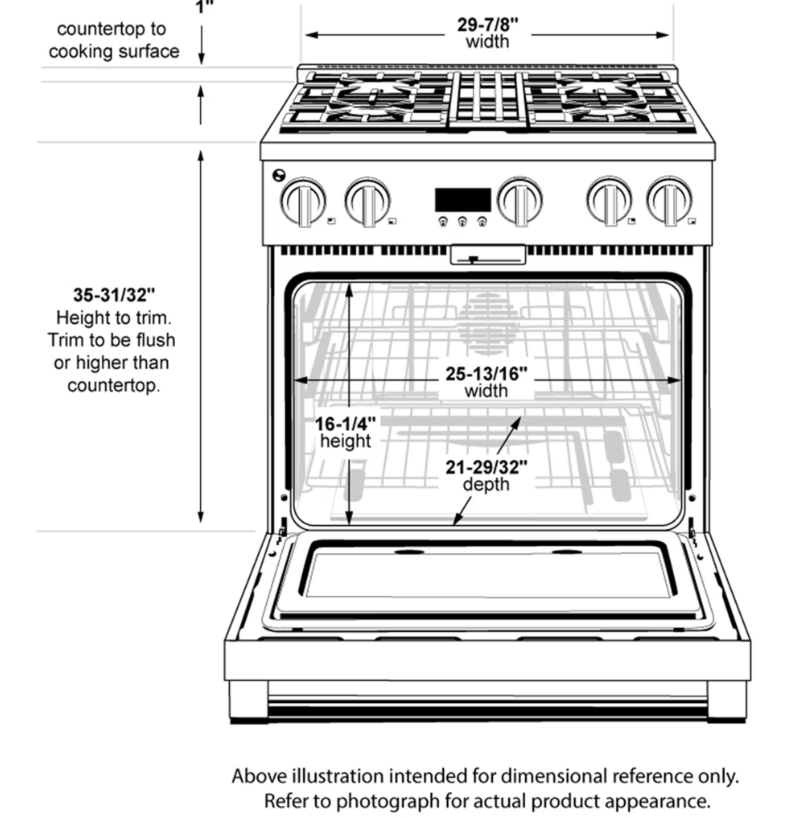 1"
countertop to cooking surface

29-7/8"
width

35-31/32"
Height to trim. Trim to be flush or higher than countertop.

25-13/16"
width

16-1/4"
height

21-29/32"
depth

Above illustration intended for dimensional reference only. Refer to photograph for actual product appearance.