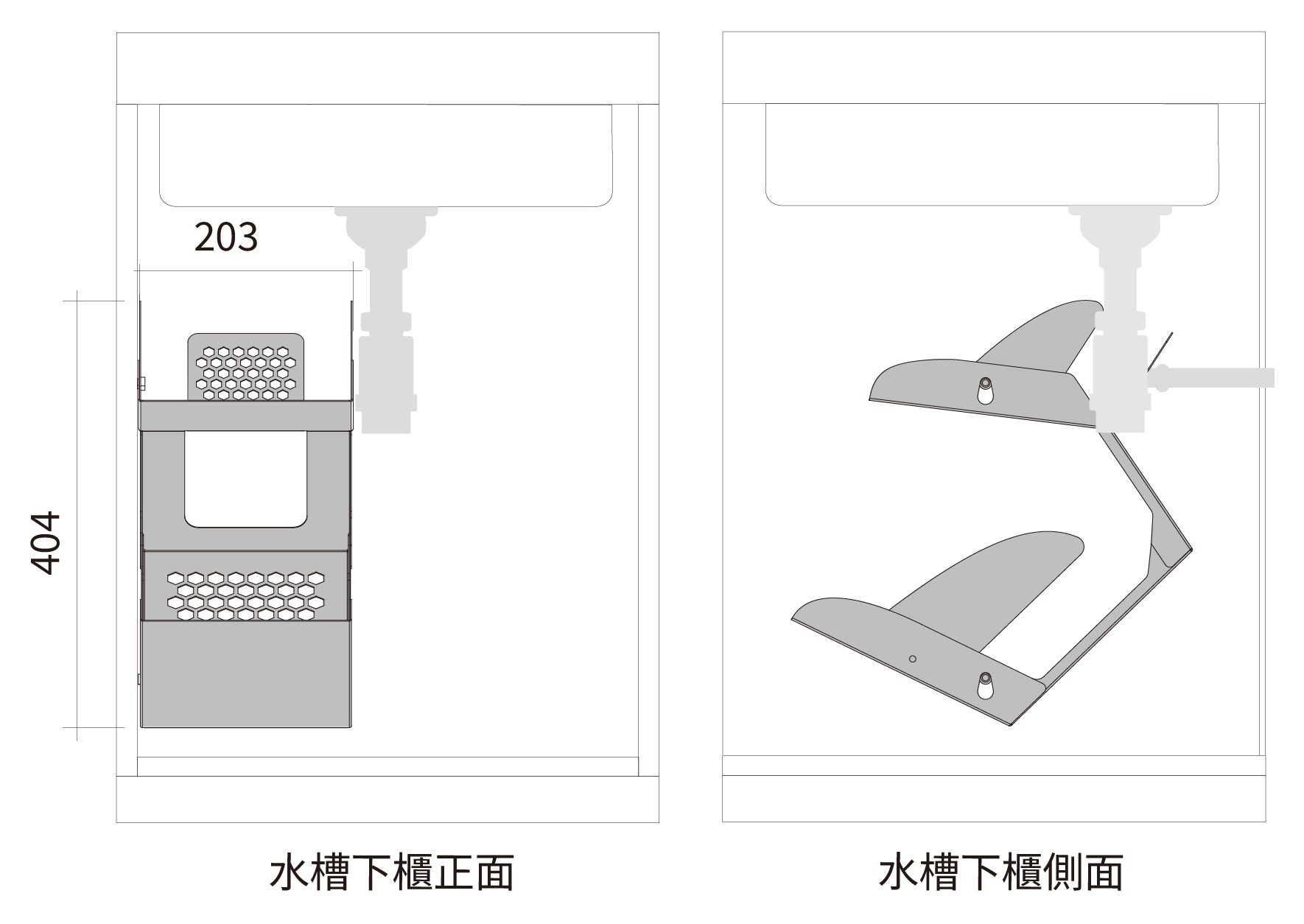 203

404

水槽下櫃正面

水槽下櫃側面