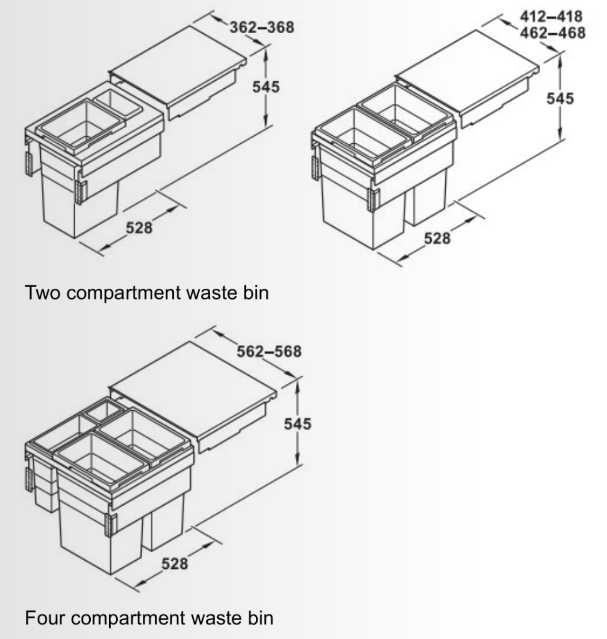 362–368

545

528

412–418
462–468

545

528

Two compartment waste bin

562–568

545

528

Four compartment waste bin