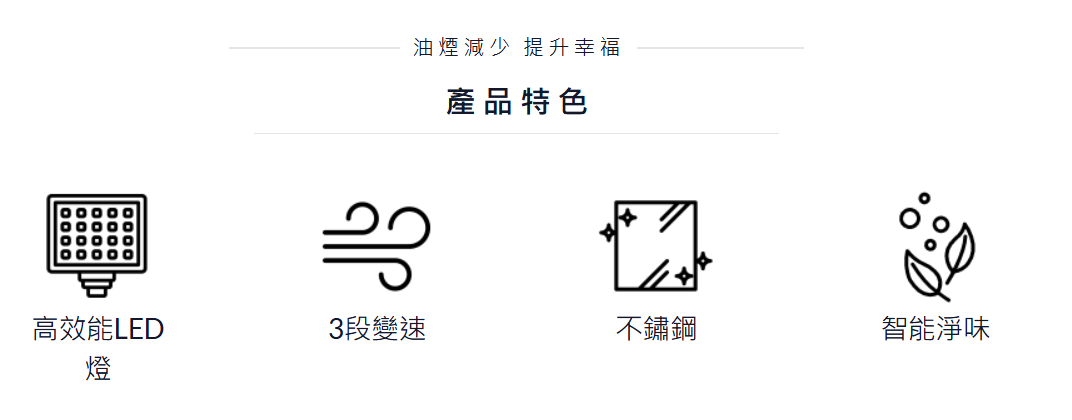 油煙減少 提升幸福

產品特色

高效能LED燈

3段變速

不鏽鋼

智能淨味