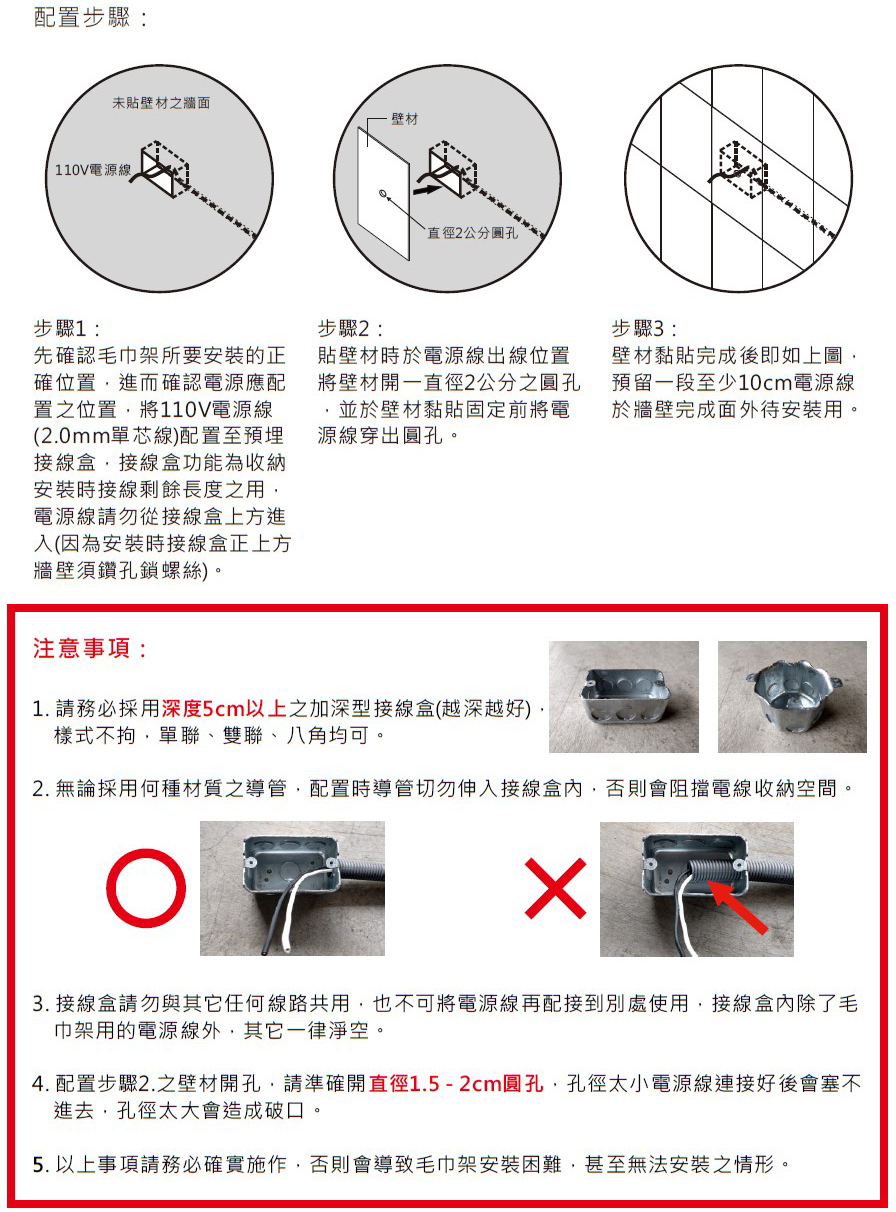 配置步驟：

未貼壁材之牆面

110V電源線

壁材

直徑2公分圓孔

步驟1：
先確認毛巾架所要安裝的正確位置，進而確認電源應配置之位置，將110V電源線(2.0mm單芯線)配置至預埋接線盒，接線盒功能為收納安裝時接線剩餘長度之用，電源線請勿從接線盒上方進入(因為安裝時接線盒正上方牆壁須鑽孔鎖螺絲)。

步驟2：
貼壁材時於電源線出線位置將壁材開一直徑2公分之圓孔，並於壁材黏貼固定前將電源線穿出圓孔。

步驟3：
壁材黏貼完成後即如上圖，預留一段至少10cm電源線於牆壁完成面外待安裝用。

注意事項：

1. 請務必採用深度5cm以上之加深型接線盒(越深越好)，樣式不拘，單聯、雙聯、八角均可。

2. 無論採用何種材質之導管，配置時導管切勿伸入接線盒內，否則會阻擋電線收納空間。

3. 接線盒請勿與其它任何線路共用，也不可將電源線再配接到別處使用，接線盒內除了毛巾架用的電源線外，其它一律淨空。

4. 配置步驟2.之壁材開孔，請準確開直徑1.5 - 2cm圓孔，孔徑太小電源線連接好後會塞不進去，孔徑太大會造成破口。

5. 以上事項請務必確實施作，否則會導致毛巾架安裝困難，甚至無法安裝之情形。