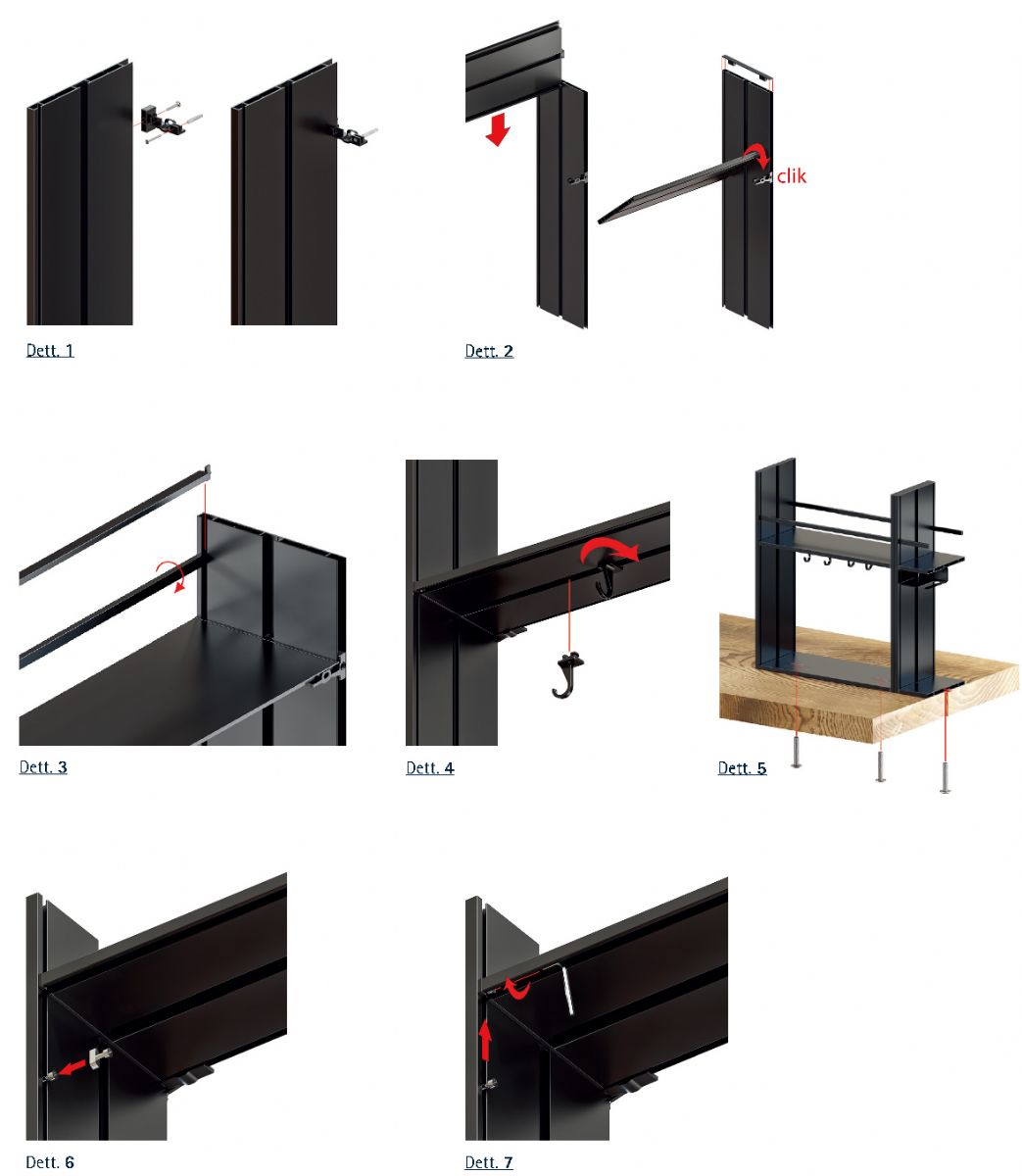 Dett. 1

clik

Dett. 2

Dett. 3

Dett. 4

Dett. 5

Dett. 6

Dett. 7