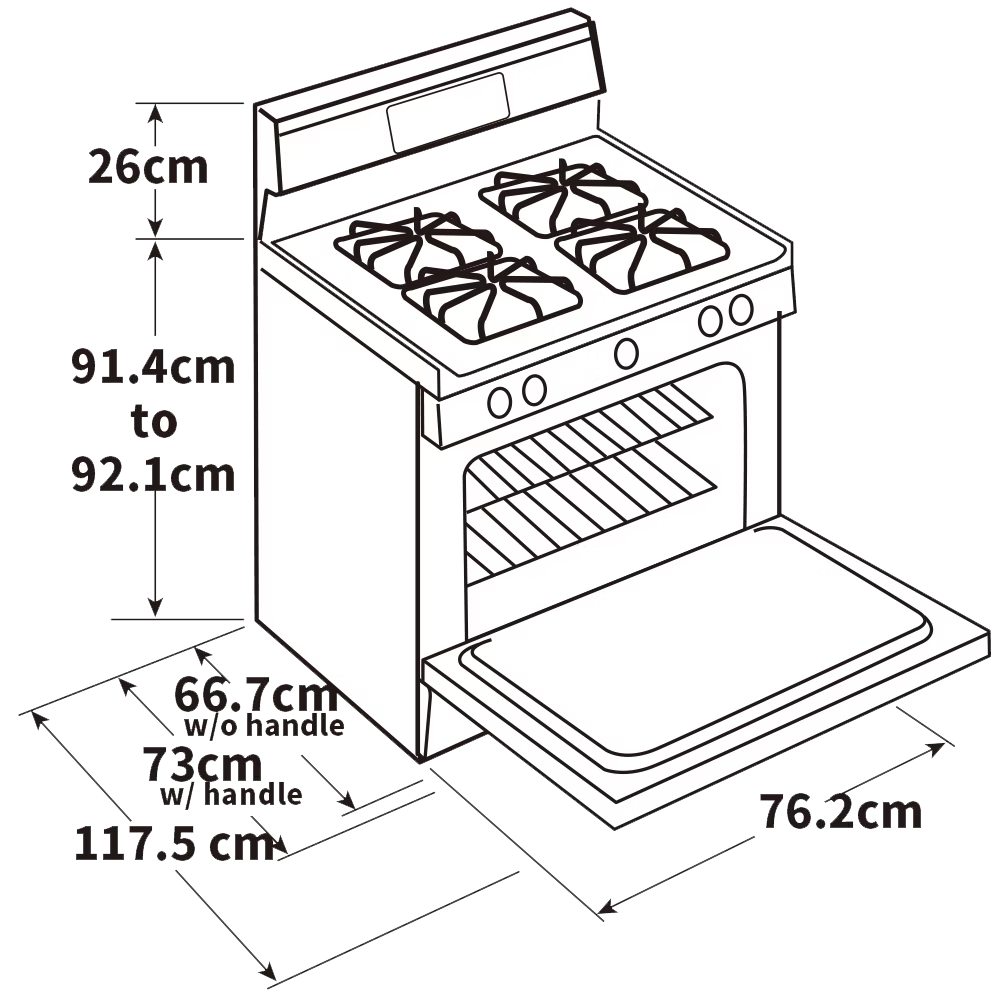 26cm

91.4cm
to
92.1cm

66.7cm
w/o handle

73cm
w/ handle

117.5 cm

76.2cm