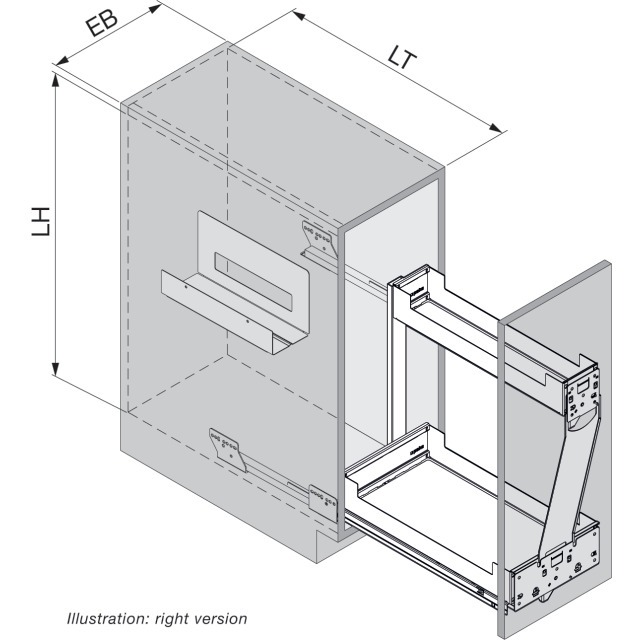 EB

LT

LH

Illustration: right version