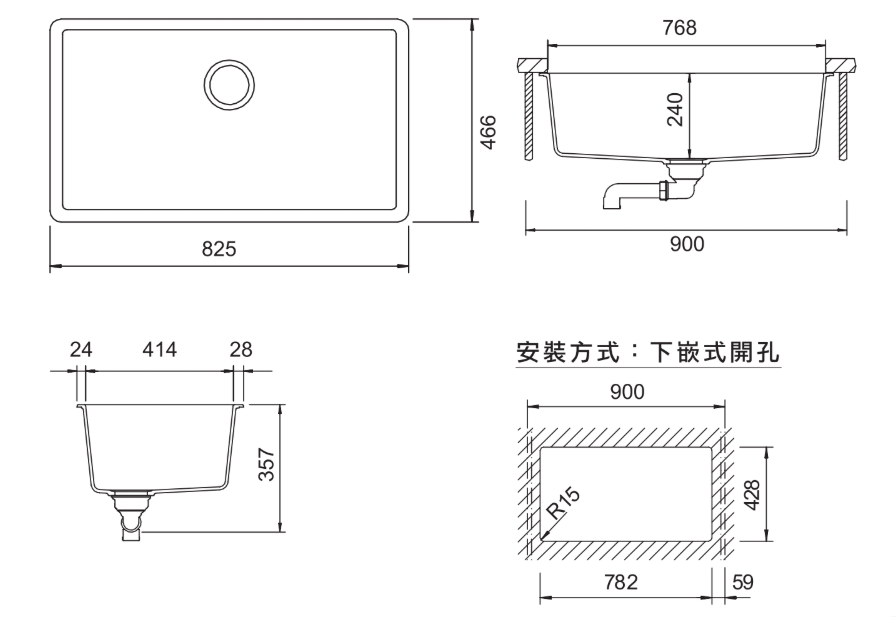 466

825

768

240

900

24 414 28

357

安裝方式：下嵌式開孔

900

R15

428

782

59