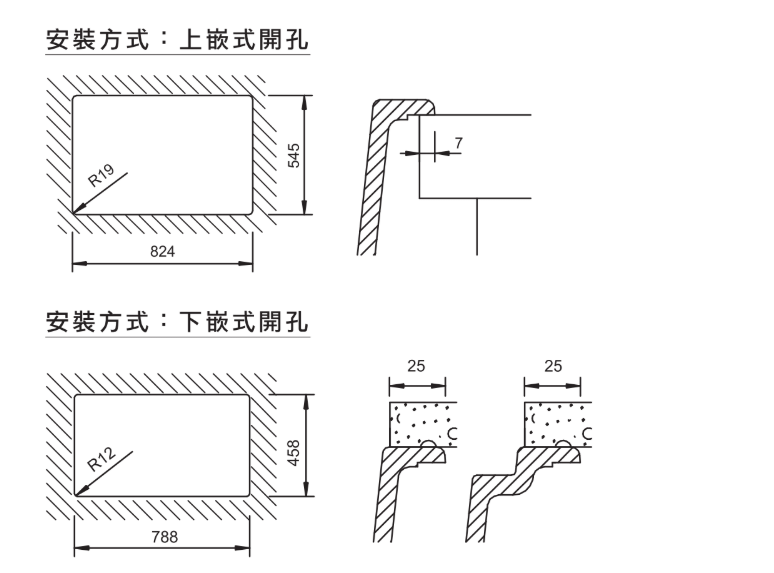 安裝方式：上嵌式開孔

R19

545

824

7

安裝方式：下嵌式開孔

R12

458

788

25

25