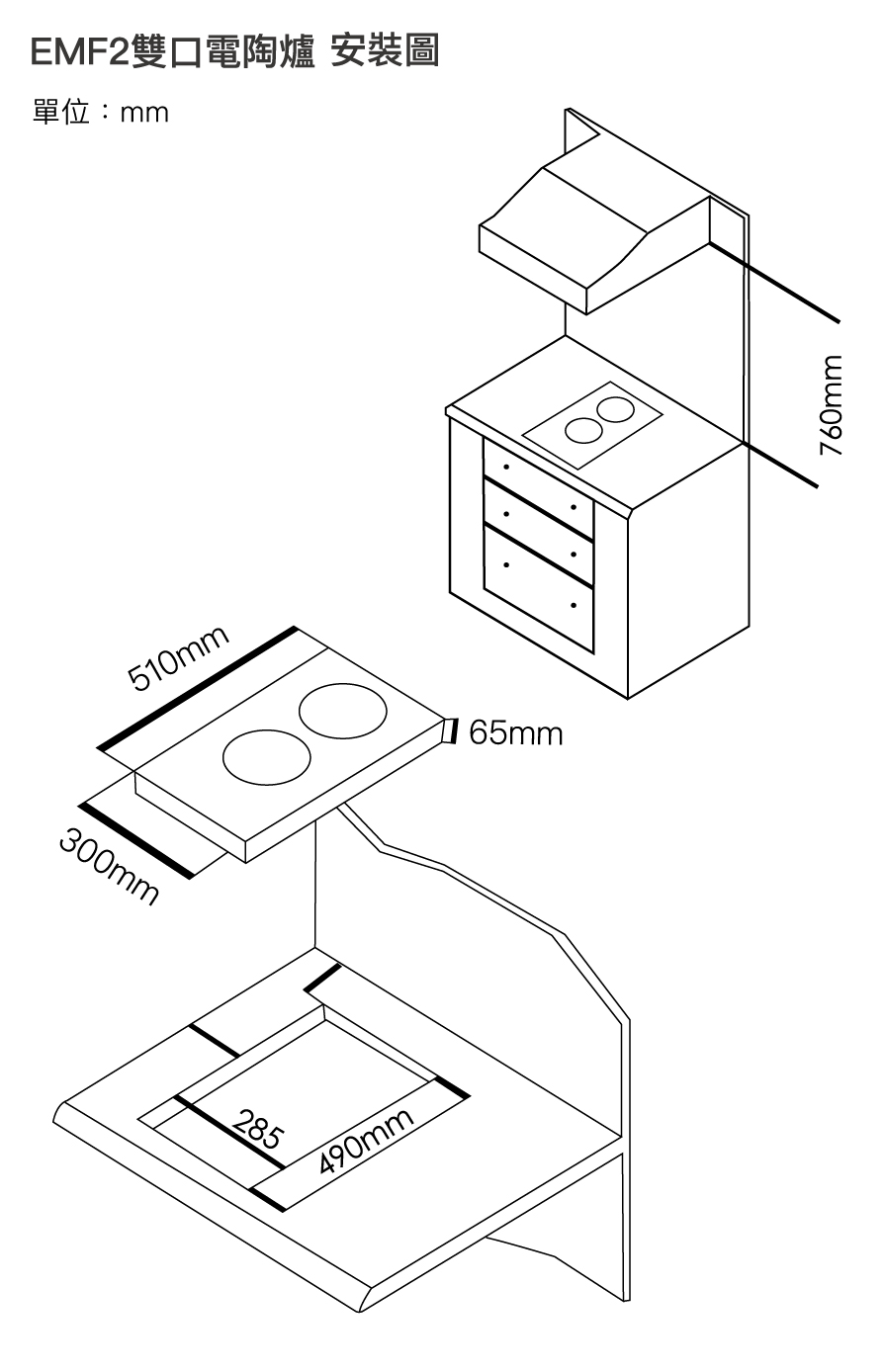 EMF2雙口電陶爐 安裝圖

單位：mm

760mm

510mm

65mm

300mm

285

490mm