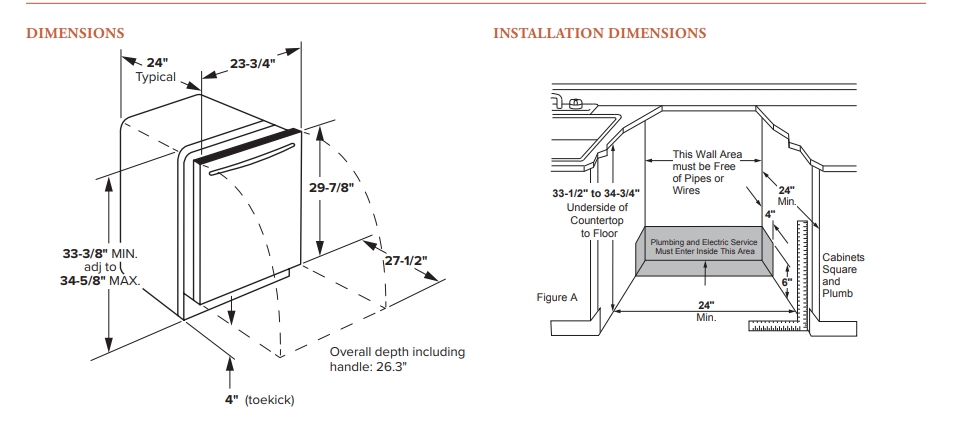 DIMENSIONS

24"
Typical

23-3/4"

29-7/8"

33-3/8" MIN. adj to 34-5/8" MAX.

27-1/2"

Overall depth including handle: 26.3"

4" (toekick)

INSTALLATION DIMENSIONS

This Wall Area must be Free of Pipes or Wires

33-1/2" to 34-3/4"
Underside of Countertop to Floor

24"
Min.

4"

Plumbing and Electric Service Must Enter Inside This Area

6"

Cabinets Square and Plumb

Figure A

24"
Min.