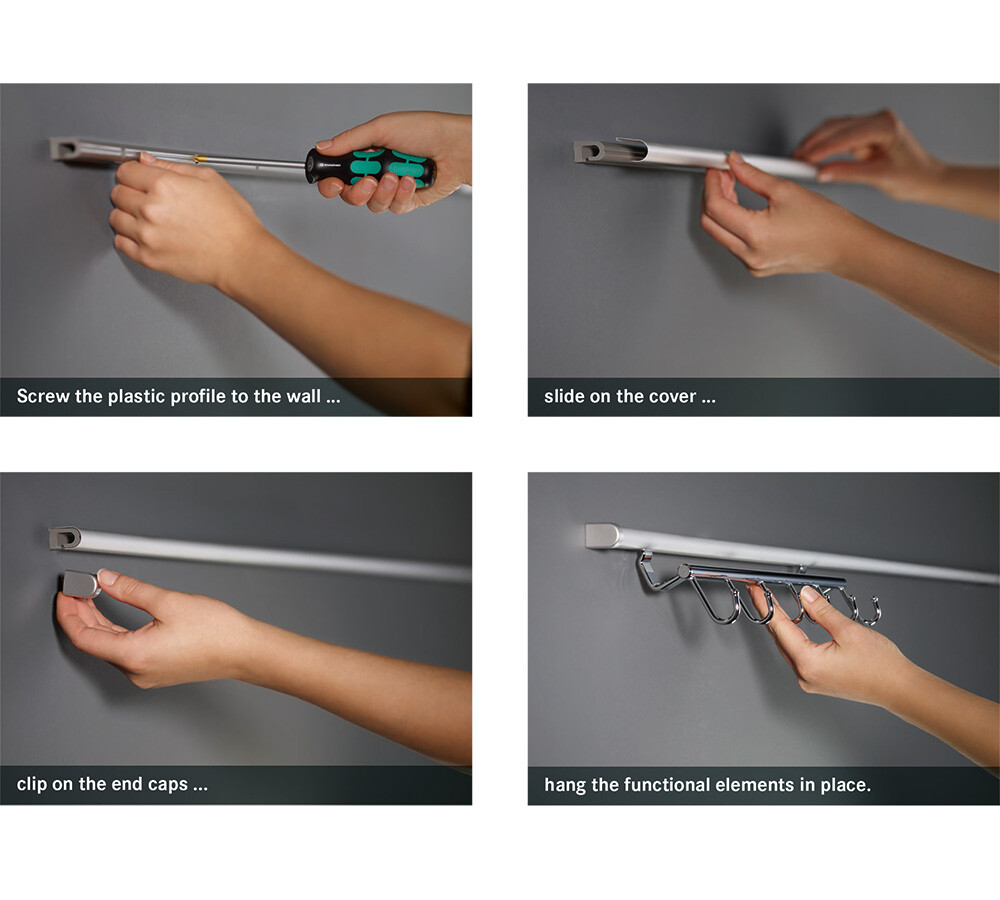 Screw the plastic profile to the wall ...

slide on the cover ...

clip on the end caps ...

hang the functional elements in place.